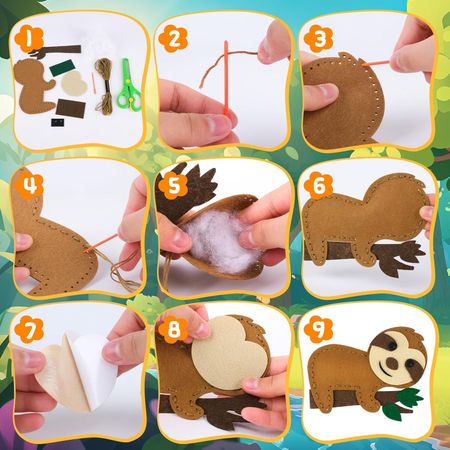 1
2
3
4
5
6
7
8
9